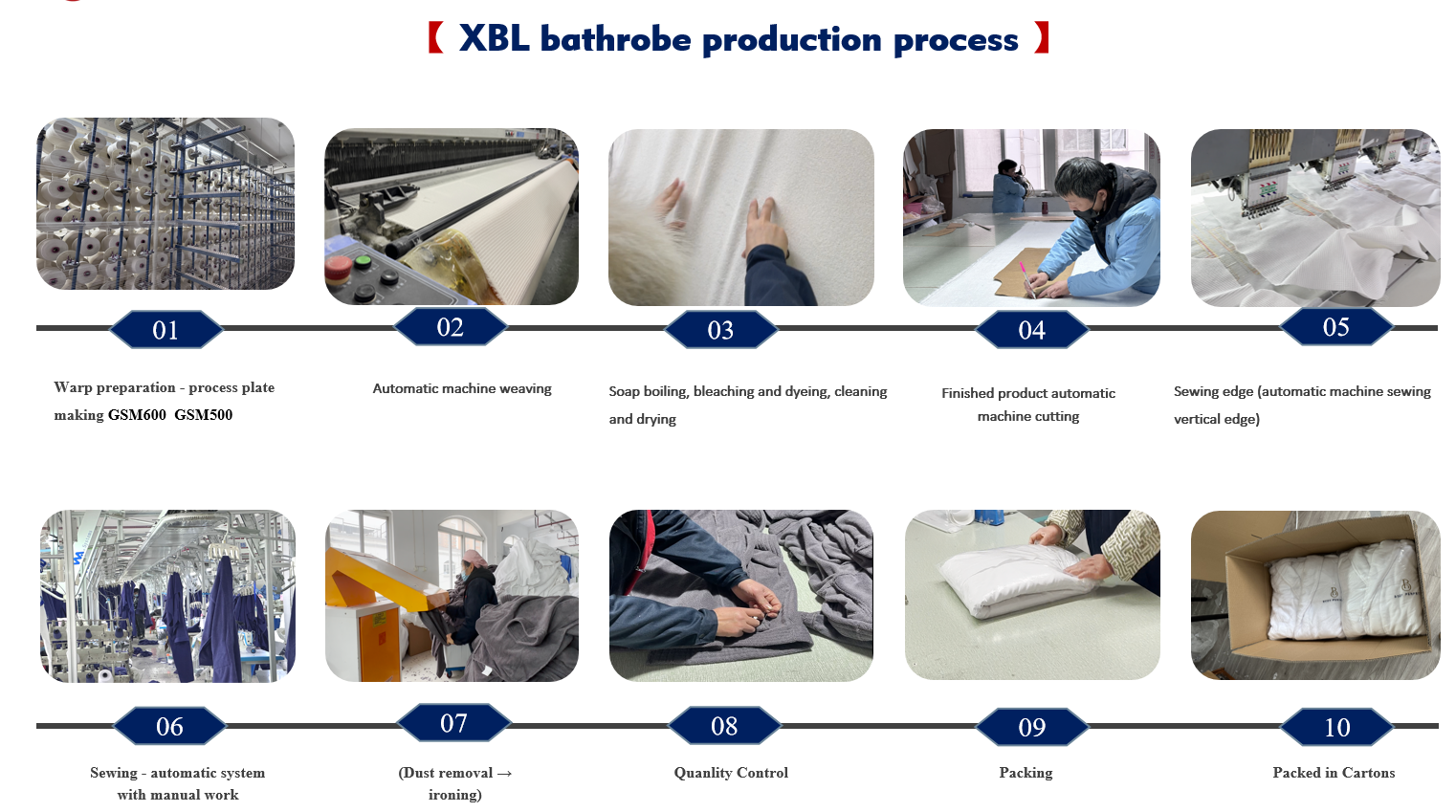 【 XBL bathrobe production process 】

01

Warp preparation - process plate making GSM600 GSM500

02

Automatic machine weaving

03

Soap boiling, bleaching and dyeing, cleaning and drying

04

Finished product automatic machine cutting

05

Sewing edge (automatic machine sewing vertical edge)

06

Sewing - automatic system with manual work

07

(Dust removal → ironing)

08

Quanlity Control

09

Packing

10

Packed in Cartons